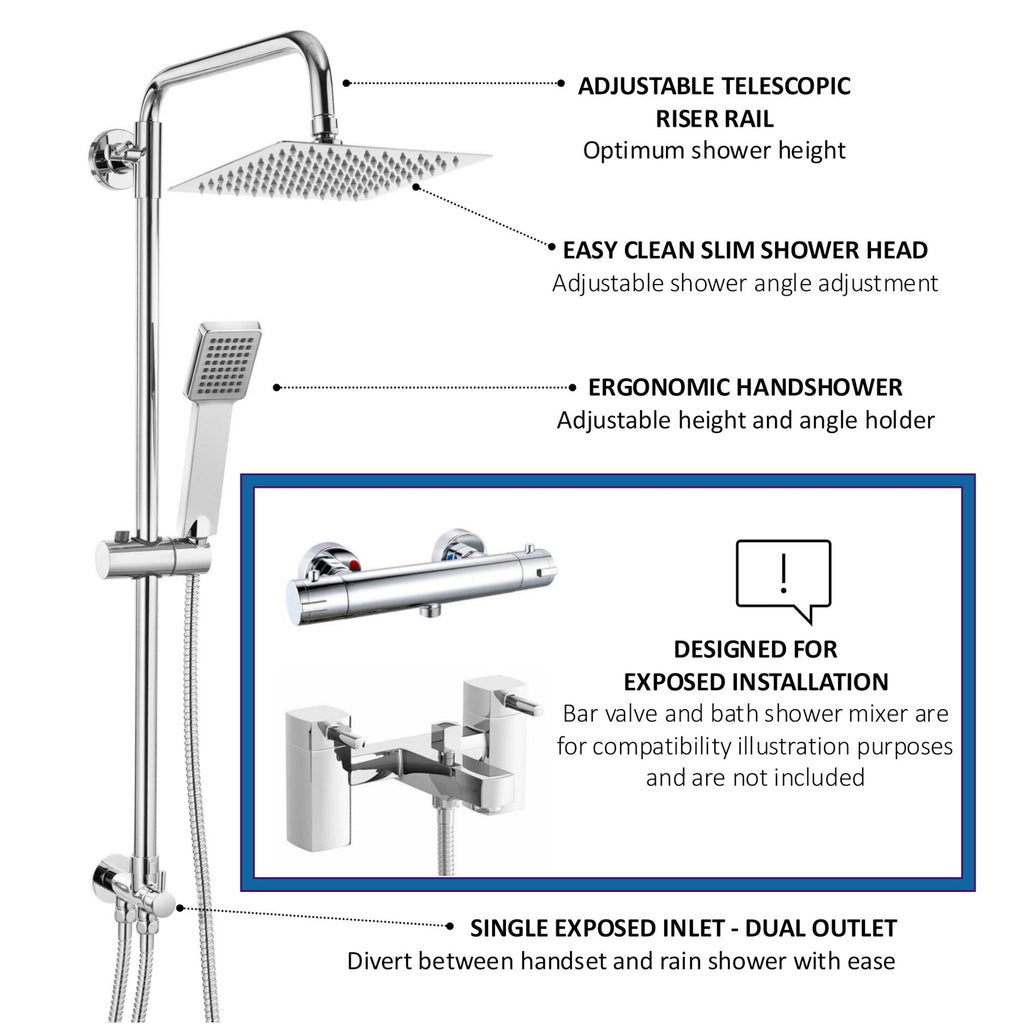 ADJUSTABLE TELESCOPIC RISER RAIL
Optimum shower height

EASY CLEAN SLIM SHOWER HEAD
Adjustable shower angle adjustment

ERGONOMIC HANDSHOWER
Adjustable height and angle holder

!

DESIGNED FOR EXPOSED INSTALLATION
Bar valve and bath shower mixer are for compatibility illustration purposes and are not included

SINGLE EXPOSED INLET - DUAL OUTLET
Divert between handset and rain shower with ease