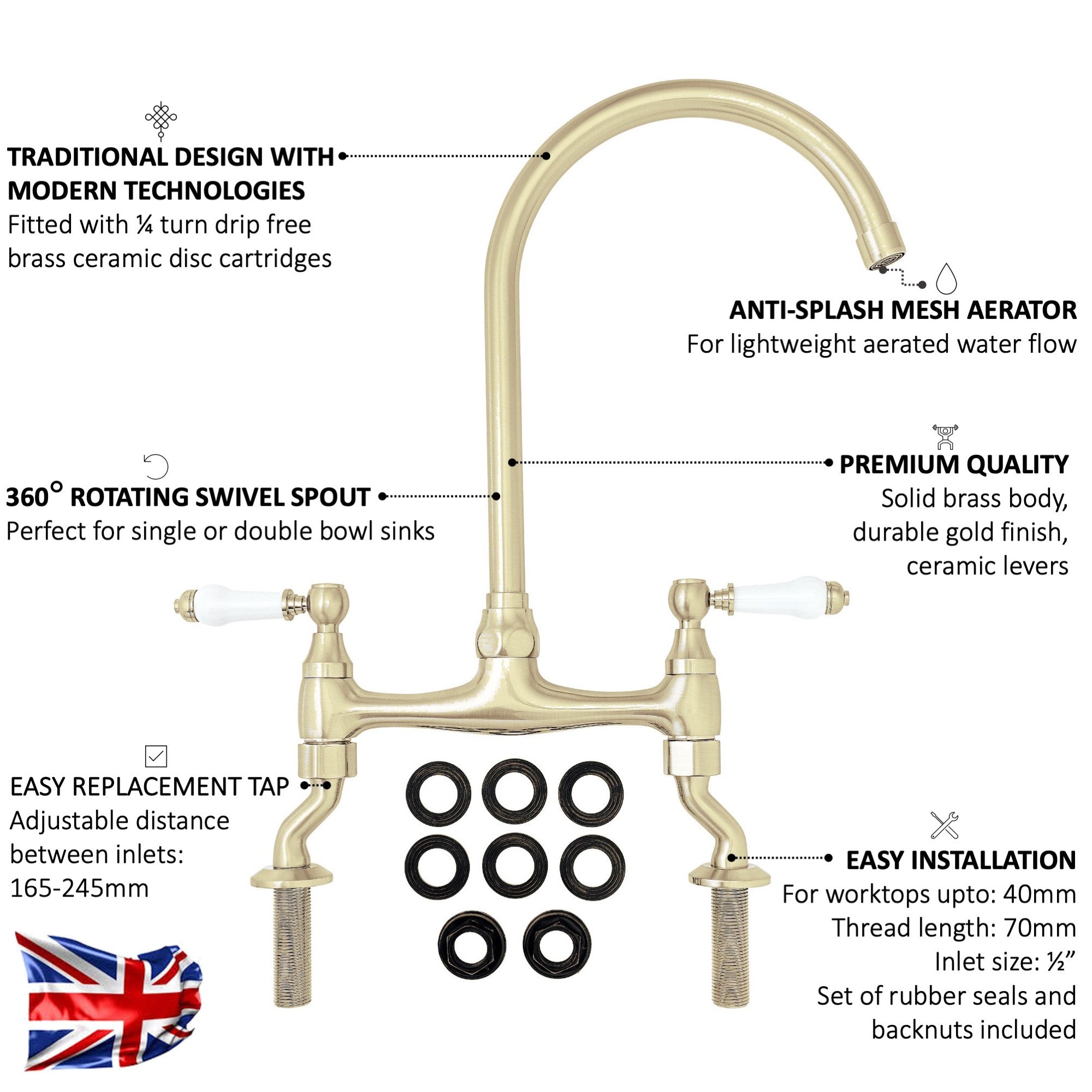 TRADITIONAL DESIGN WITH MODERN TECHNOLOGIES
Fitted with ¼ turn drip free brass ceramic disc cartridges

ANTI-SPLASH MESH AERATOR
For lightweight aerated water flow

360° ROTATING SWIVEL SPOUT
Perfect for single or double bowl sinks

PREMIUM QUALITY
Solid brass body, durable gold finish, ceramic levers

EASY REPLACEMENT TAP
Adjustable distance between inlets: 165-245mm

EASY INSTALLATION
For worktops upto: 40mm
Thread length: 70mm
Inlet size: ½”
Set of rubber seals and backnuts included