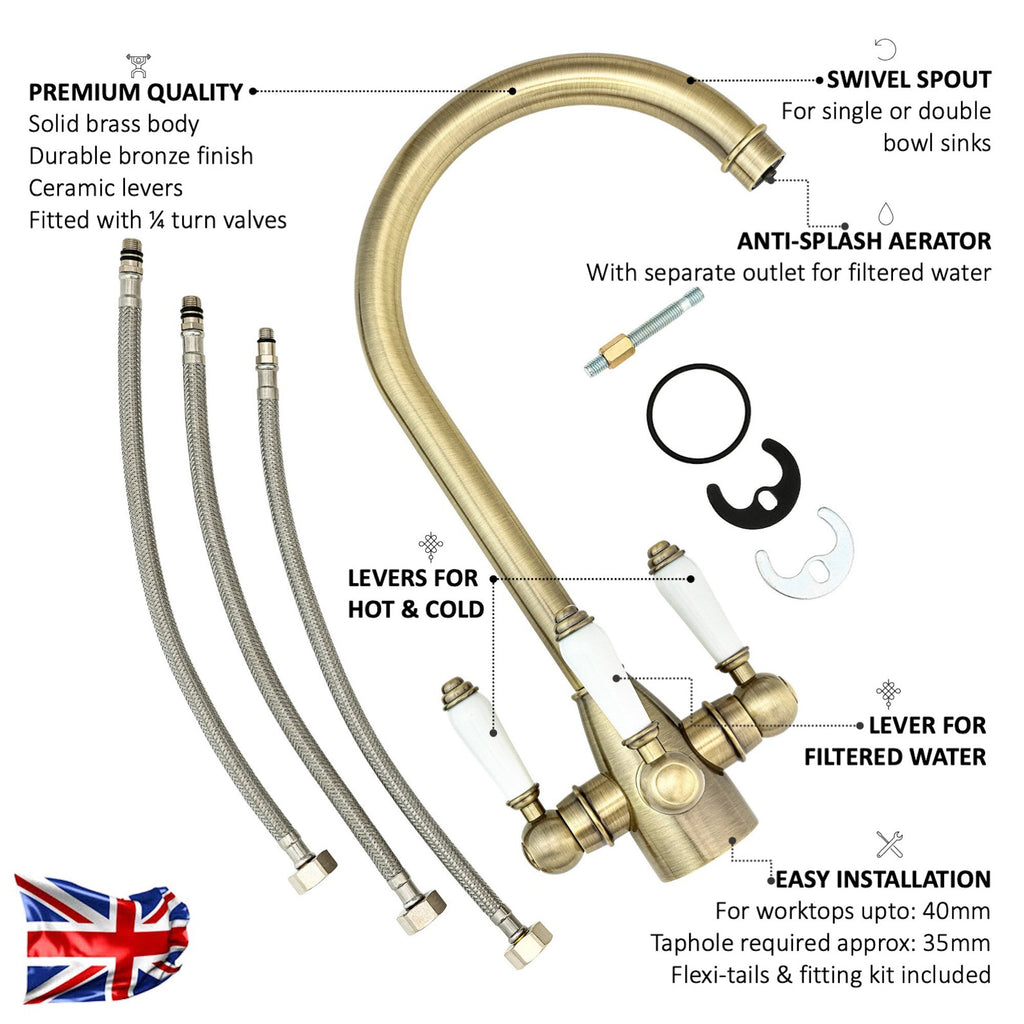 PREMIUM QUALITY
Solid brass body
Durable bronze finish
Ceramic levers
Fitted with ¼ turn valves

SWIVEL SPOUT
For single or double bowl sinks

ANTI-SPLASH AERATOR
With separate outlet for filtered water

LEVERS FOR HOT & COLD

LEVER FOR FILTERED WATER

EASY INSTALLATION
For worktops upto: 40mm
Taphole required approx: 35mm
Flexi-tails & fitting kit included